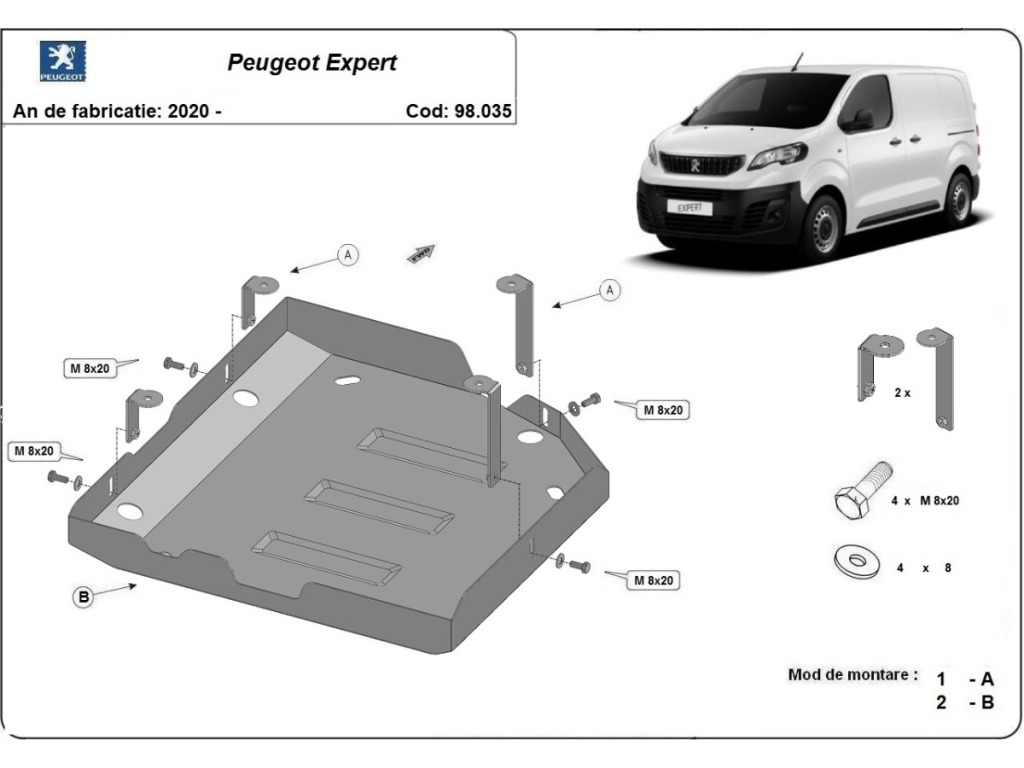 PEUGEOT

Peugeot Expert

An de fabricatie: 2020 -

Cod: 98.035

EXPERT

A

FWD

A

M 8x20

M 8x20

M 8x20

M 8x20

B

2 x

4 x M 8x20

4 x 8

Mod de montare : 1 - A
2 - B