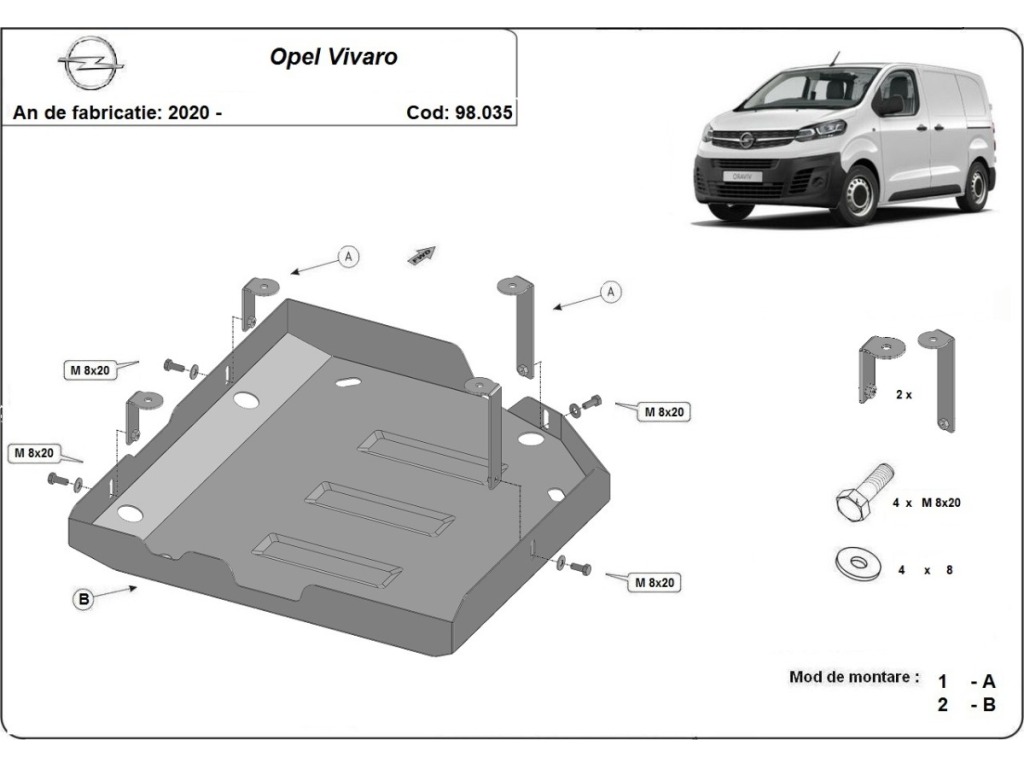 Opel Vivaro

An de fabricatie: 2020 -

Cod: 98.035

A

A

M 8x20

M 8x20

M 8x20

M 8x20

B

2 x

4 x M 8x20

4 x 8

Mod de montare : 1 - A
2 - B