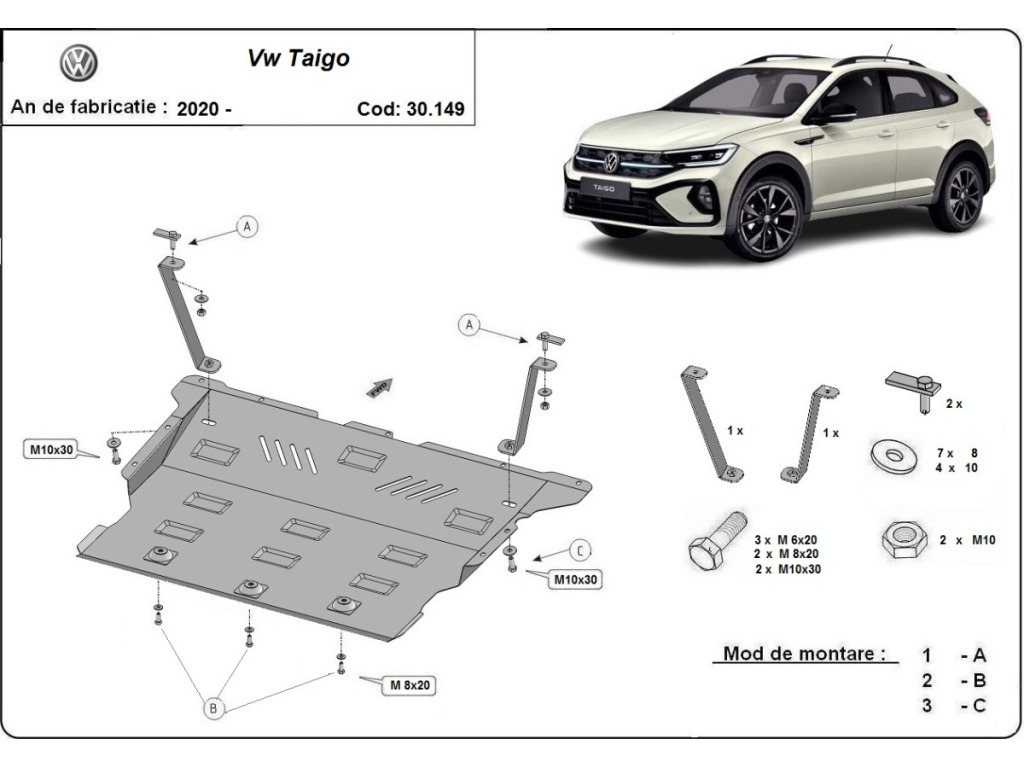 Vw Taigo

An de fabricatie : 2020 -

Cod: 30.149

TAIGO

A

A

M10x30

C

M10x30

M 8x20

B

1 x

1 x

2 x

7 x 8
4 x 10

3 x M 6x20
2 x M 8x20
2 x M10x30

2 x M10

Mod de montare :
1 - A
2 - B
3 - C