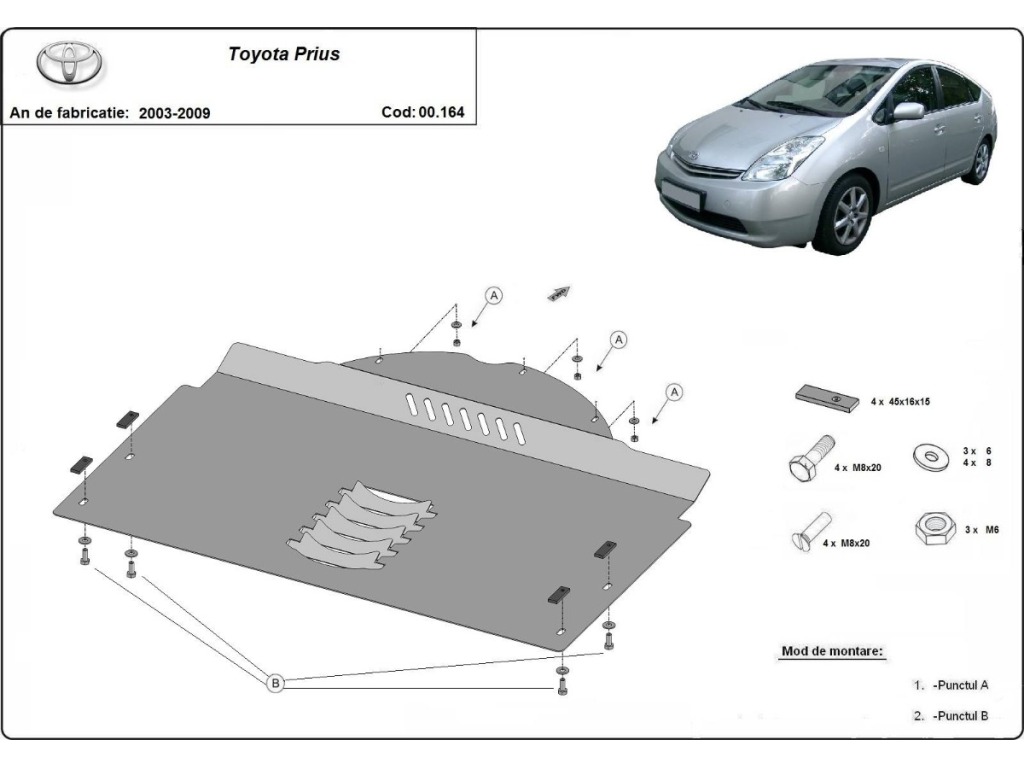 Toyota Prius

An de fabricatie: 2003-2009

Cod: 00.164

A

A

A

B

4 x 45x16x15

4 x M8x20

3 x 6
4 x 8

4 x M8x20

3 x M6

Mod de montare:

1. -Punctul A

2. -Punctul B