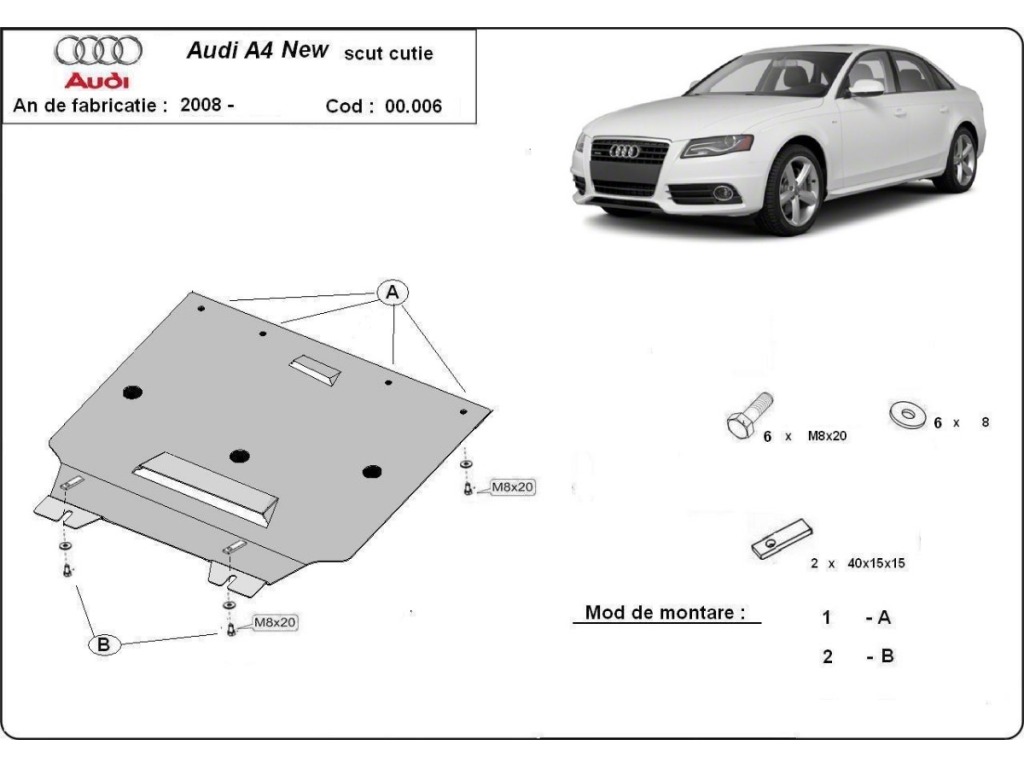 Audi

Audi A4 New scut cutie

An de fabricatie : 2008 -

Cod : 00.006

A

M8x20

M8x20

B

6 x M8x20

6 x 8

2 x 40x15x15

Mod de montare :

1 - A

2 - B