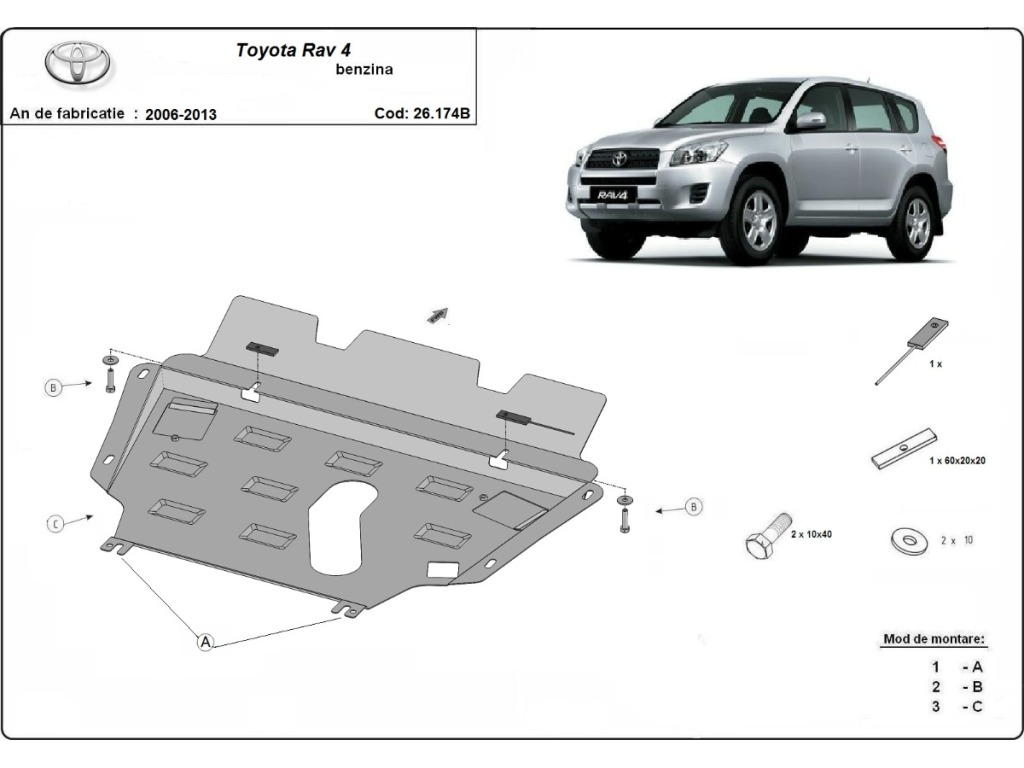 Toyota Rav 4
benzina

An de fabricatie : 2006-2013

Cod: 26.174B

RAV4

B

B

C

A

1 x

1 x 60x20x20

2 x 10x40

2 x 10

Mod de montare:

1 - A
2 - B
3 - C