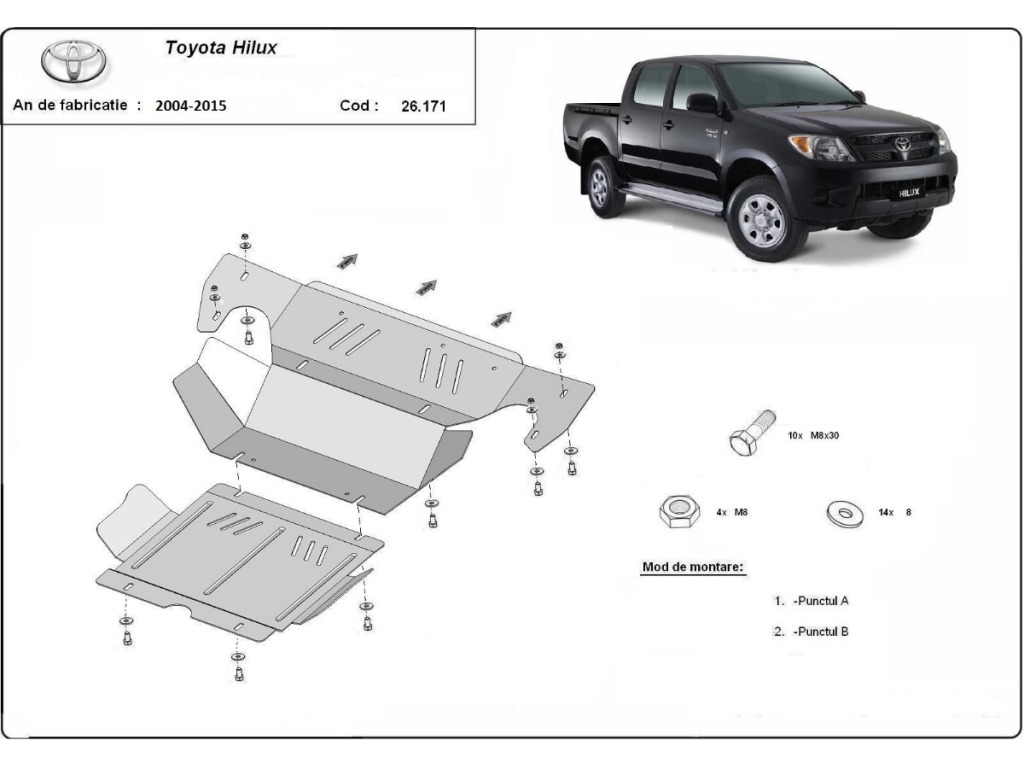 Toyota Hilux

An de fabricatie : 2004-2015 Cod : 26.171

HILUX

10x M8x30

4x M8

14x 8

Mod de montare:

1. -Punctul A

2. -Punctul B