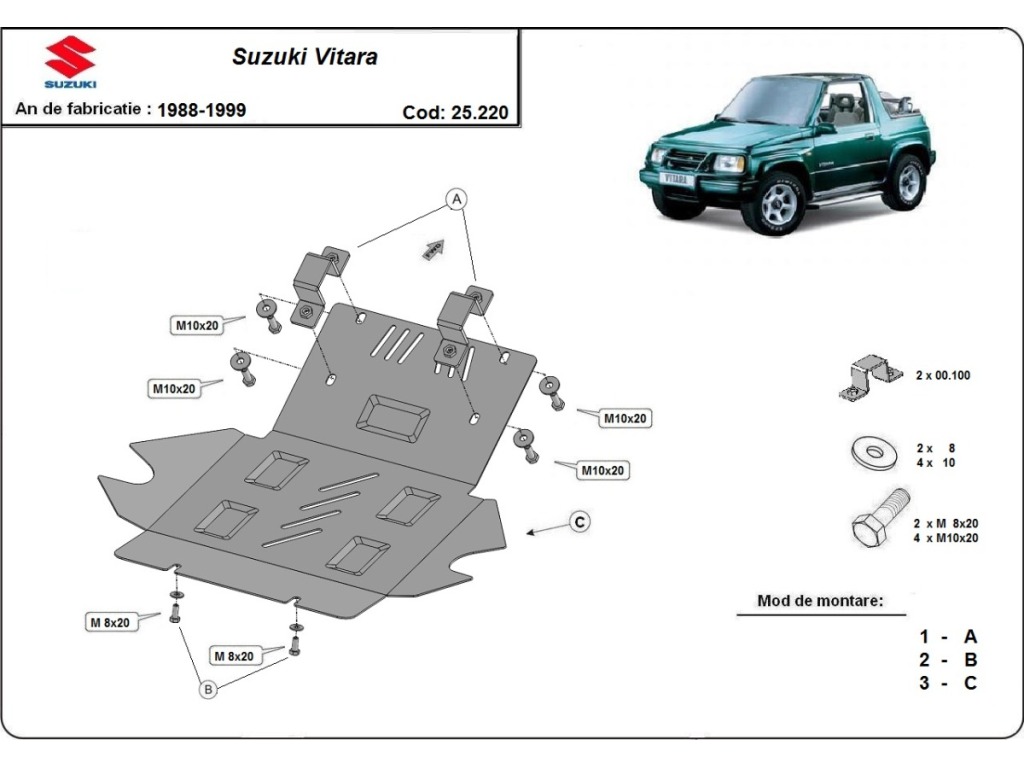 SUZUKI

Suzuki Vitara

An de fabricatie : 1988-1999

Cod: 25.220

VITARA

A

M10x20

M10x20

M10x20

M10x20

C

M 8x20

M 8x20

B

2 x 00.100

2 x 8
4 x 10

2 x M 8x20
4 x M10x20

Mod de montare:

1 - A
2 - B
3 - C