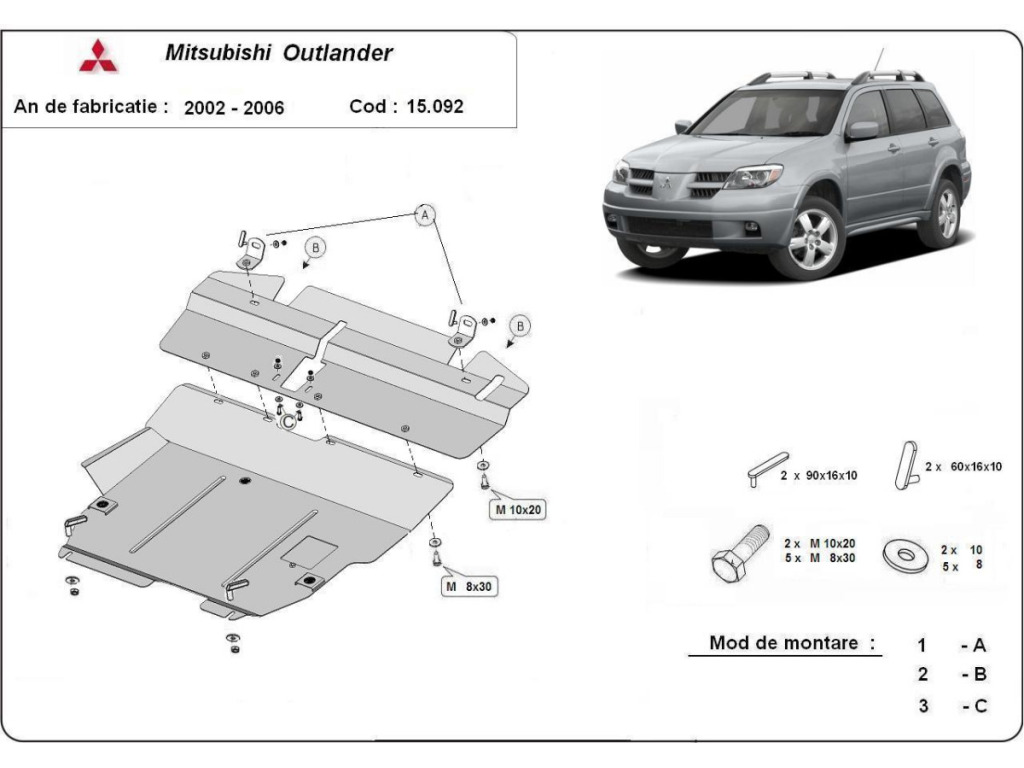 Mitsubishi Outlander

An de fabricatie : 2002 - 2006 Cod : 15.092

A

B

B

C

M 10x20

M 8x30

2 x 90x16x10

2 x 60x16x10

2 x M 10x20
5 x M 8x30

2 x 10
5 x 8

Mod de montare :

1 - A
2 - B
3 - C