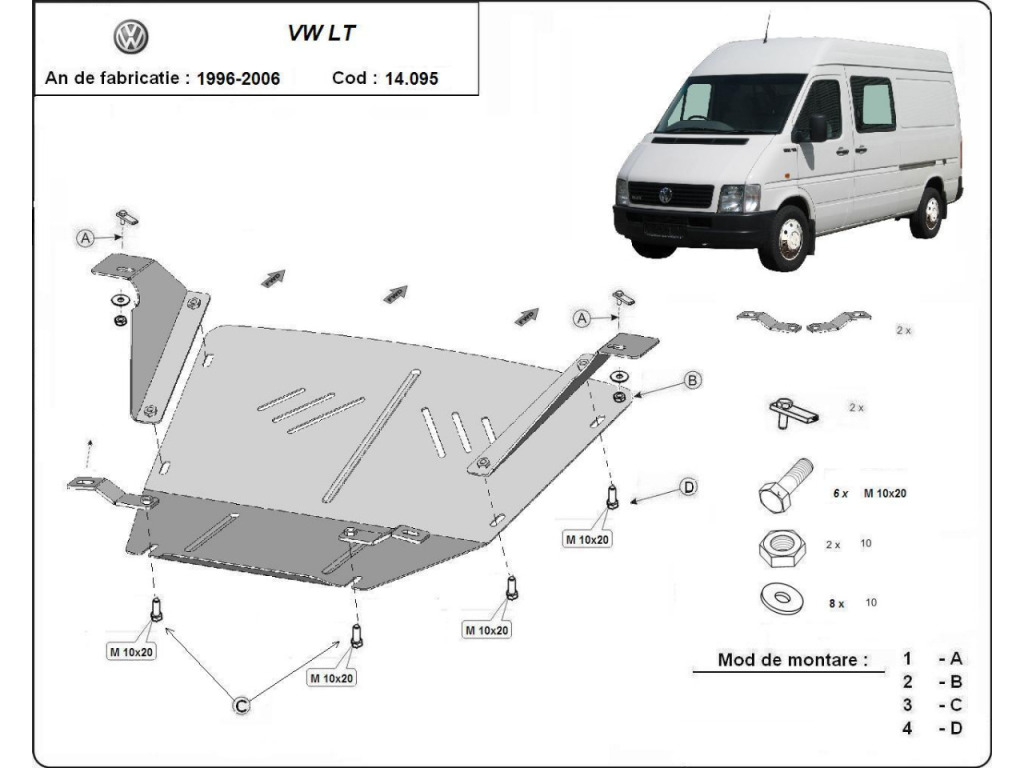 VW LT

An de fabricatie : 1996-2006 Cod : 14.095

A

A

B

D

M 10x20

M 10x20

M 10x20

M 10x20

C

2 x

2 x

6 x M 10x20

2 x 10

8 x 10

Mod de montare : 1 - A
2 - B
3 - C
4 - D