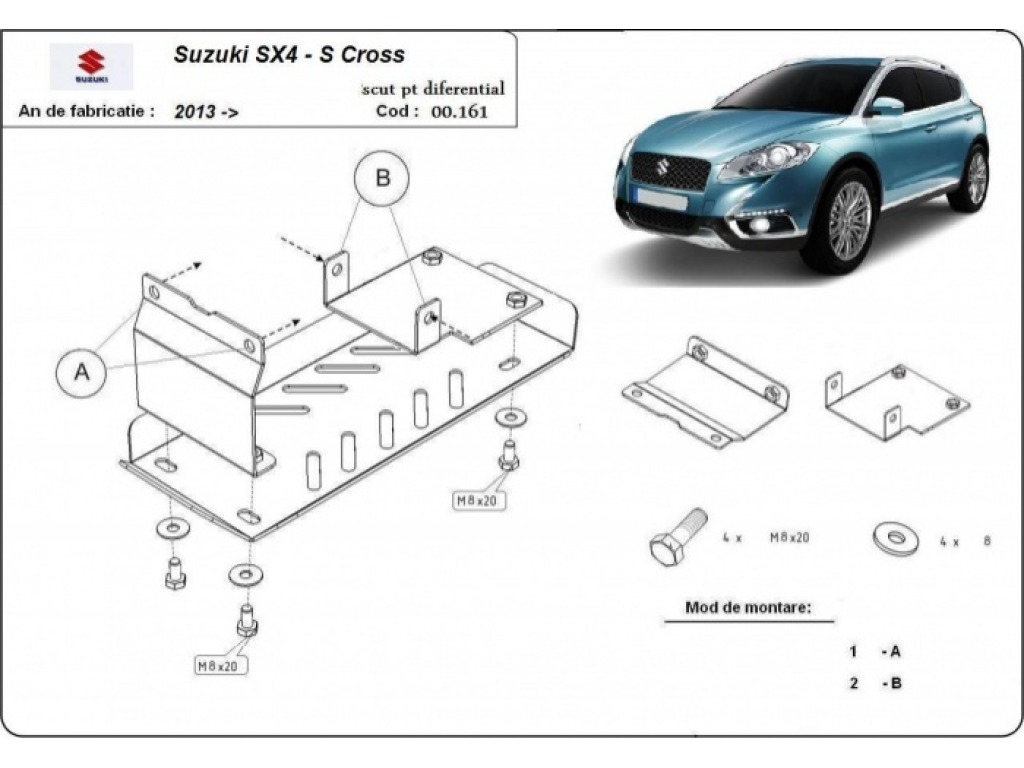 SUZUKI

Suzuki SX4 - S Cross

scut pt diferential

An de fabricatie : 2013 ->

Cod : 00.161

B

A

M8x20

M8x20

4 x M8x20

4 x 8

Mod de montare:

1 - A

2 - B