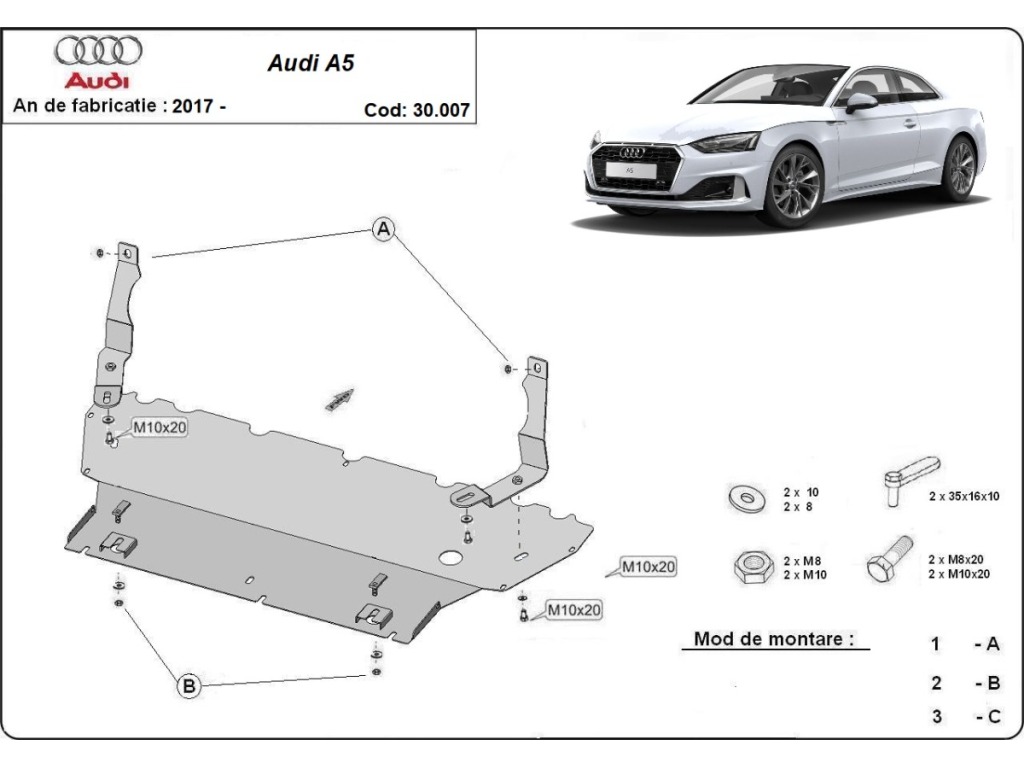 Audi

Audi A5

An de fabricatie : 2017 -

Cod: 30.007

A5

A

M10x20

M10x20

M10x20

B

2 x 10
2 x 8

2 x 35x16x10

2 x M8
2 x M10

2 x M8x20
2 x M10x20

Mod de montare :

1 - A

2 - B

3 - C