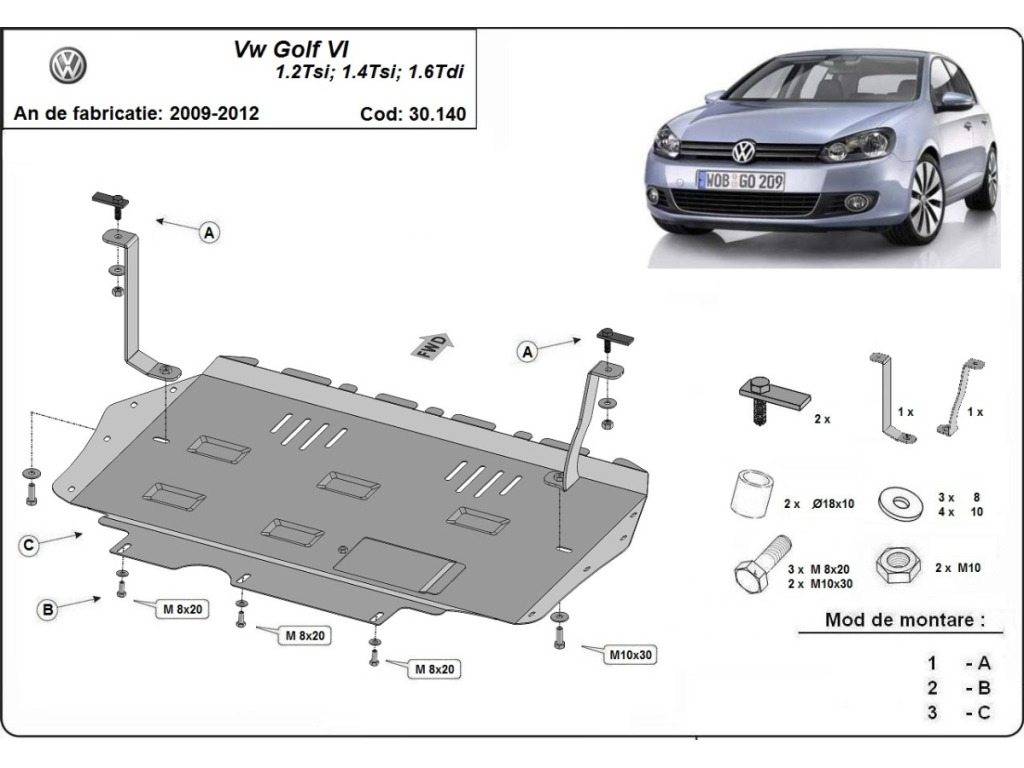 Vw Golf VI
1.2Tsi; 1.4Tsi; 1.6Tdi

An de fabricatie: 2009-2012

Cod: 30.140

WOB GO 209

A

FWD

A

C

B

M 8x20

M 8x20

M 8x20

M10x30

2 x

1 x

1 x

2 x Ø18x10

3 x 8
4 x 10

3 x M 8x20
2 x M10x30

2 x M10

Mod de montare :

1 - A
2 - B
3 - C