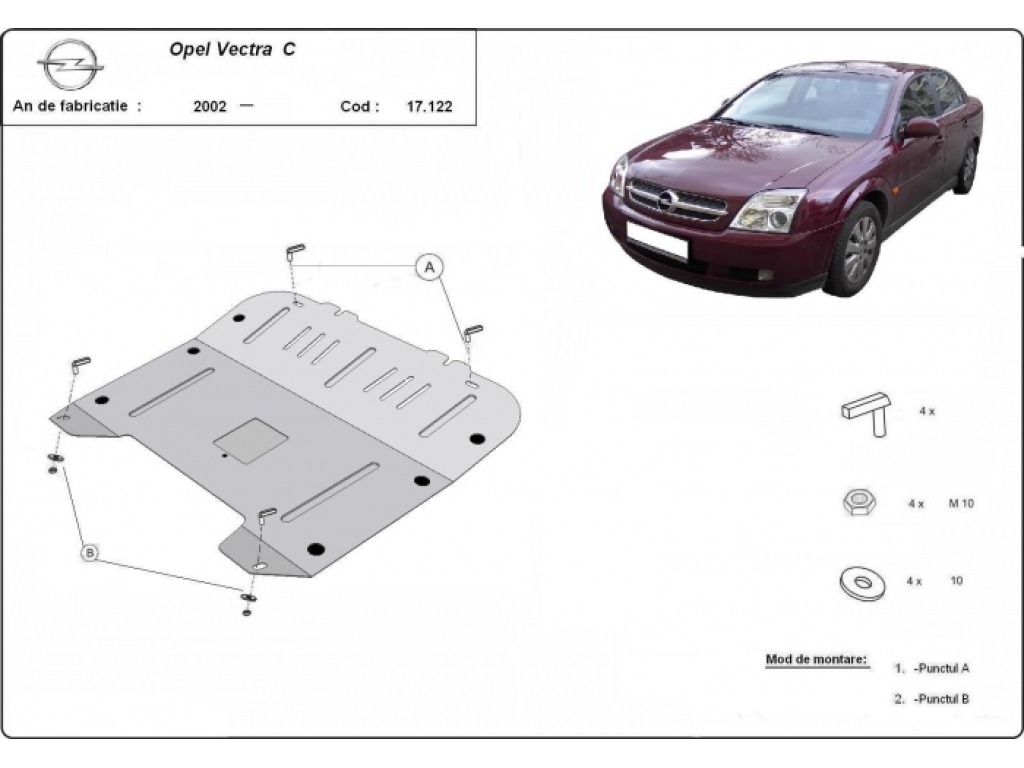 Opel Vectra C

An de fabricatie : 2002 — Cod : 17.122

A

B

4 x

4 x M 10

4 x 10

Mod de montare:

1. -Punctul A

2. -Punctul B