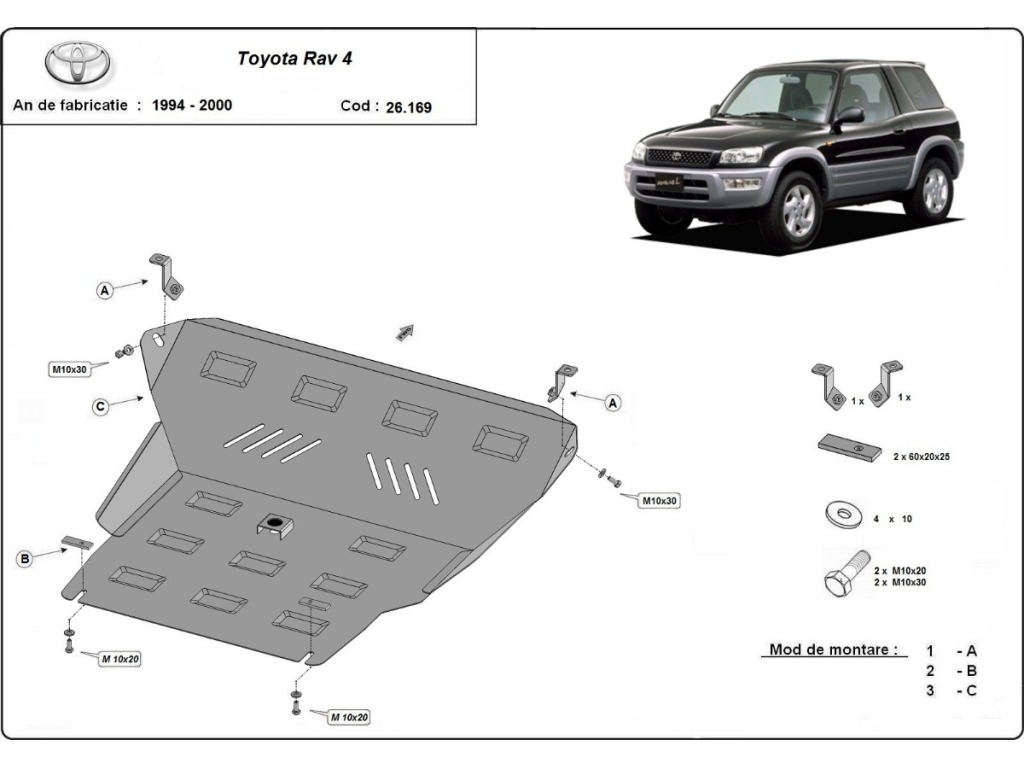 Toyota Rav 4

An de fabricatie : 1994 - 2000

Cod : 26.169

A

M10x30

C

A

M10x30

B

M 10x20

M 10x20

1 x

1 x

2 x 60x20x25

4 x 10

2 x M10x20
2 x M10x30

Mod de montare :

1 - A
2 - B
3 - C